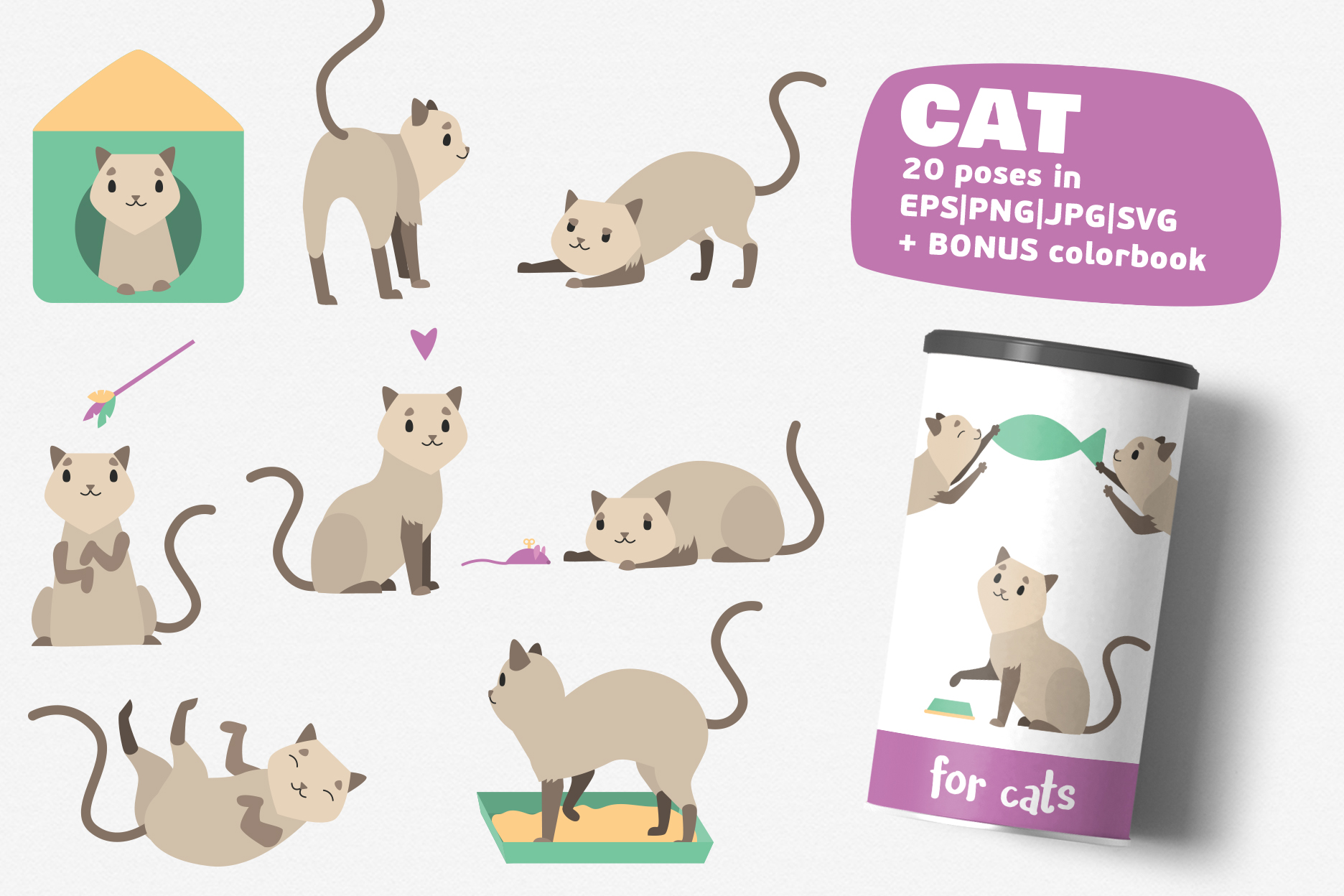 CAT
20 poses in
EPS|PNG|JPG|SVG
+ BONUS colorbook

for cats