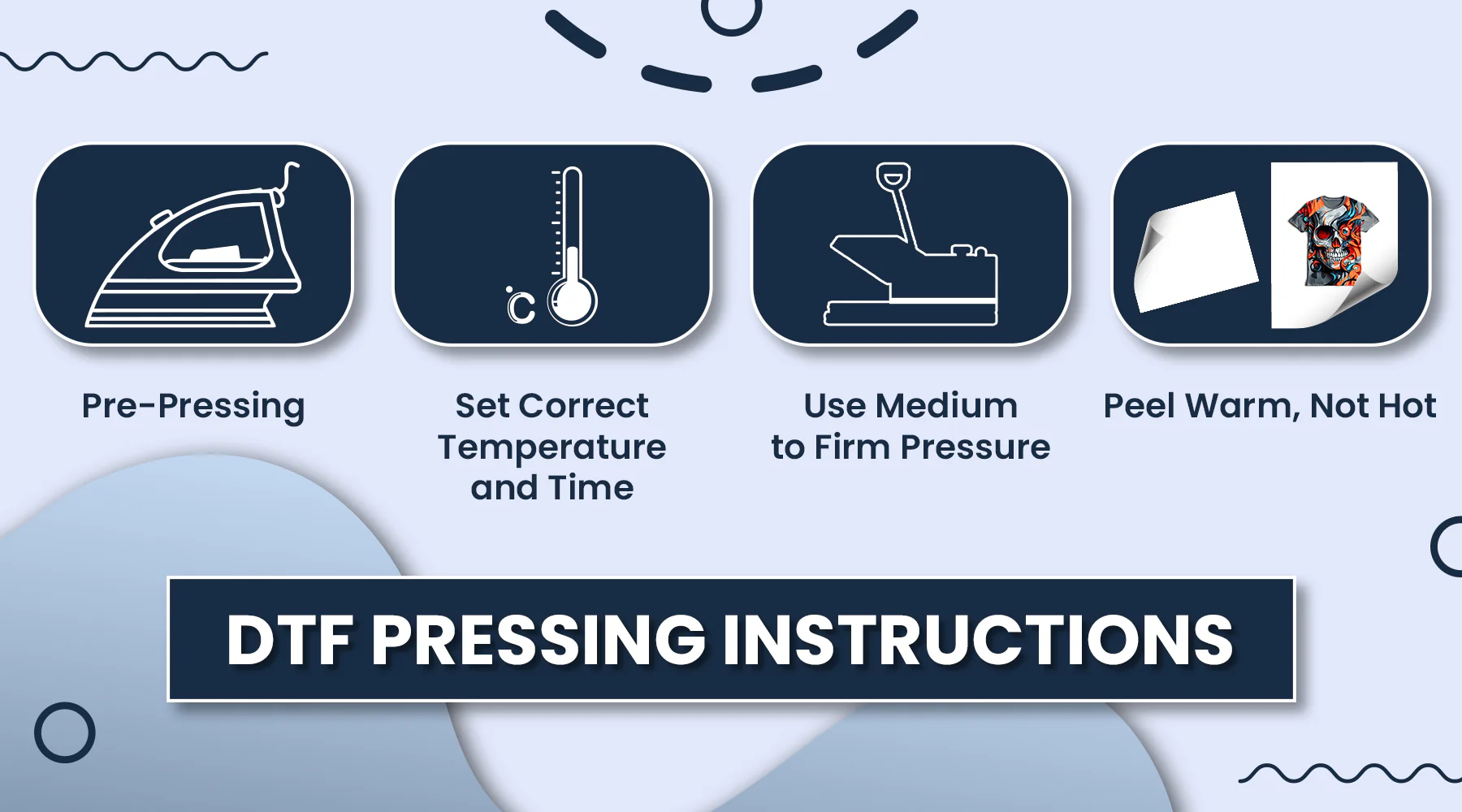 °C

Pre-Pressing

Set Correct Temperature and Time

Use Medium to Firm Pressure

Peel Warm, Not Hot

DTF PRESSING INSTRUCTIONS